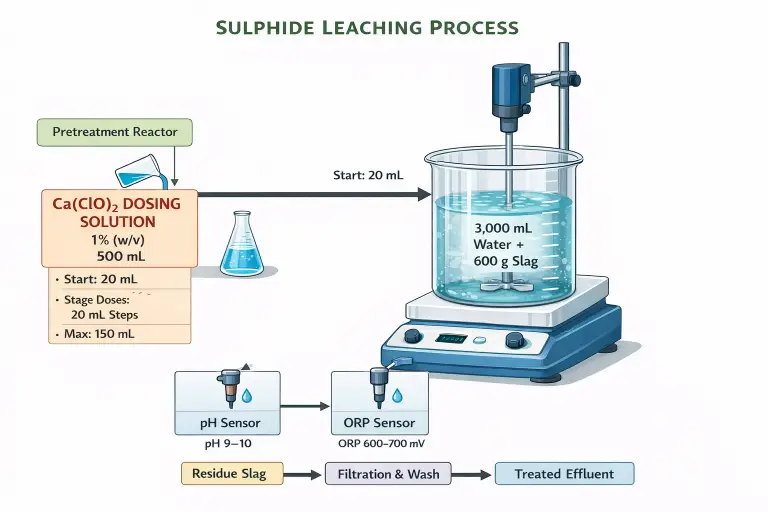 SULPHIDE LEACHING PROCESS

Pretreatment Reactor

$Ca(ClO)_2$ DOSING SOLUTION
1% (w/v)
500 mL

• Start: 20 mL
• Stage Doses: 20 mL Steps
• Max: 150 mL

Start: 20 mL

3,000 mL Water + 600 g Slag

pH Sensor
pH 9–10

ORP Sensor
ORP 600–700 mV

Residue Slag
Filtration & Wash
Treated Effluent