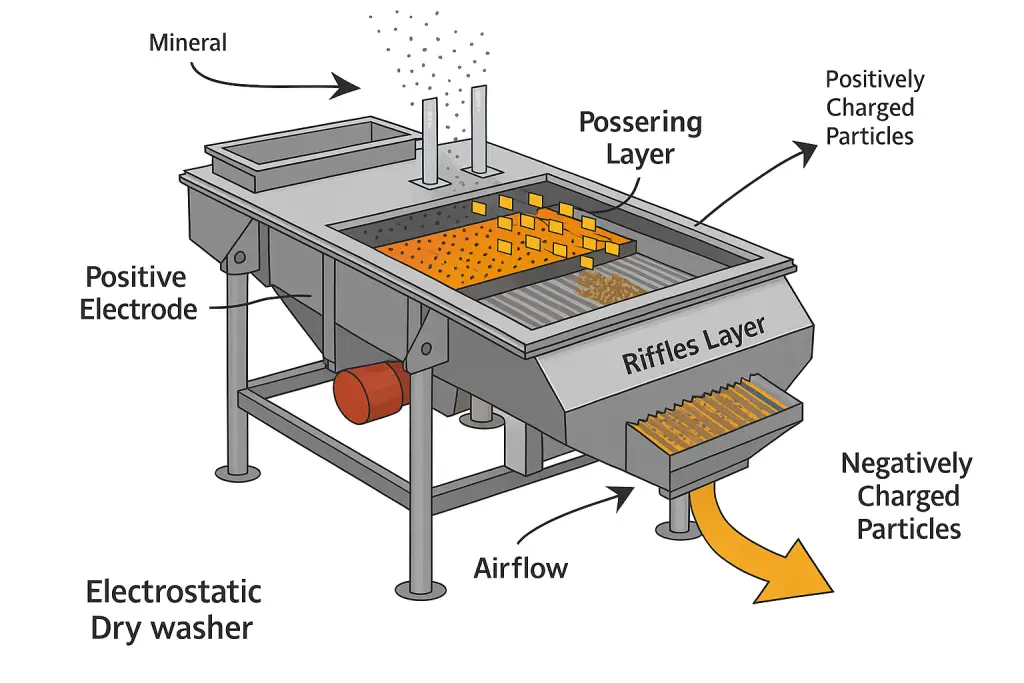 Mineral

Possering Layer

Positively Charged Particles

Positive Electrode

Riffles Layer

Negatively Charged Particles

Airflow

Electrostatic Dry washer